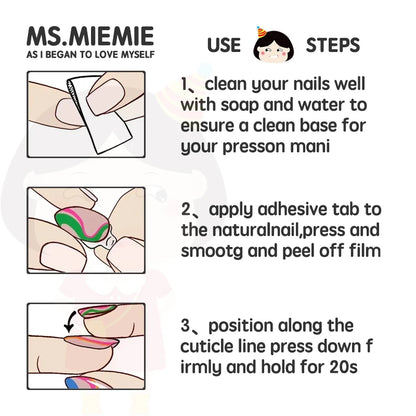 MS.MIEMIE
AS I BEGAN TO LOVE MYSELF

USE STEPS

1、clean your nails well with soap and water to ensure a clean base for your presson mani

2、apply adhesive tab to the naturalnail,press and smootg and peel off film

3、position along the cuticle line press down f irmly and hold for 20s