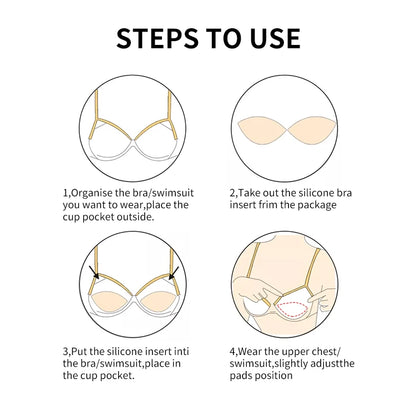 STEPS TO USE

1,Organise the bra/swimsuit you want to wear,place the cup pocket outside.

2,Take out the silicone bra insert frim the package

3,Put the silicone insert inti the bra/swimsuit,place in the cup pocket.

4,Wear the upper chest/ swimsuit,slightly adjustthe pads position