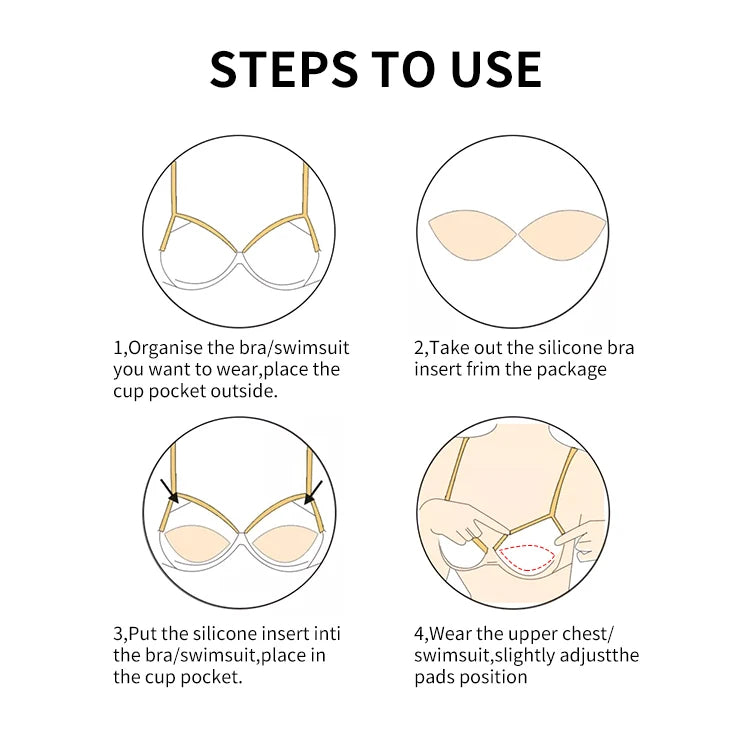 STEPS TO USE

1,Organise the bra/swimsuit you want to wear,place the cup pocket outside.

2,Take out the silicone bra insert frim the package

3,Put the silicone insert inti the bra/swimsuit,place in the cup pocket.

4,Wear the upper chest/ swimsuit,slightly adjustthe pads position